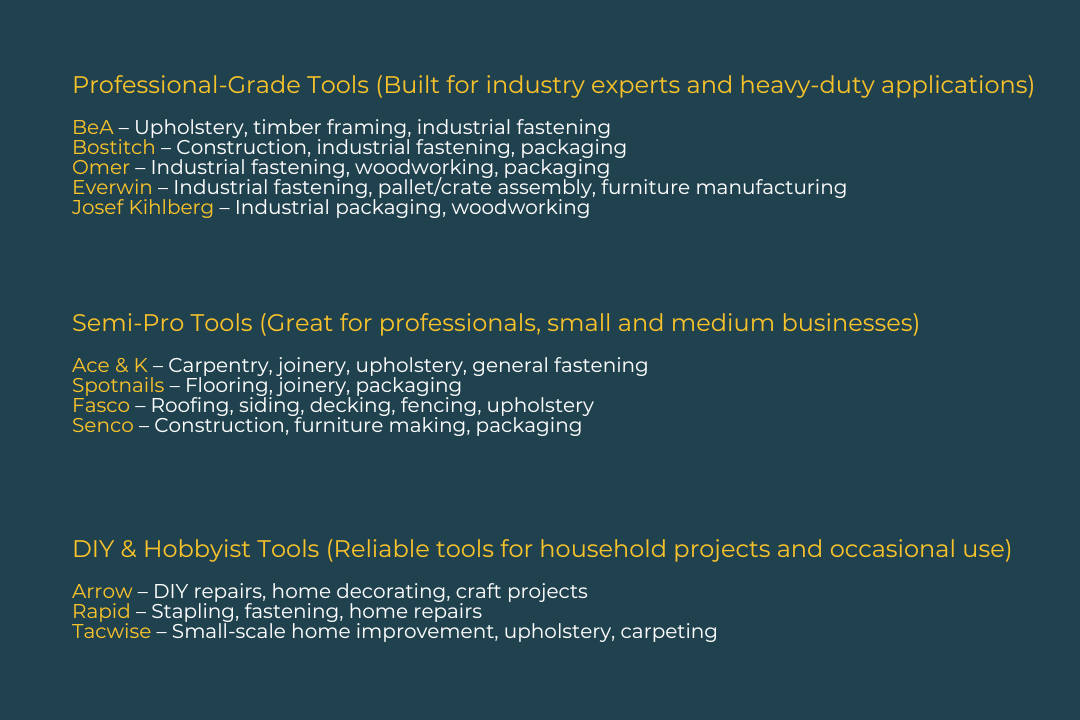 Professional-Grade Tools (Built for industry experts and heavy-duty applications)

BeA – Upholstery, timber framing, industrial fastening
Bostitch – Construction, industrial fastening, packaging
Omer – Industrial fastening, woodworking, packaging
Everwin – Industrial fastening, pallet/crate assembly, furniture manufacturing
Josef Kihlberg – Industrial packaging, woodworking

Semi-Pro Tools (Great for professionals, small and medium businesses)

Ace & K – Carpentry, joinery, upholstery, general fastening
Spotnails – Flooring, joinery, packaging
Fasco – Roofing, siding, decking, fencing, upholstery
Senco – Construction, furniture making, packaging

DIY & Hobbyist Tools (Reliable tools for household projects and occasional use)

Arrow – DIY repairs, home decorating, craft projects
Rapid – Stapling, fastening, home repairs
Tacwise – Small-scale home improvement, upholstery, carpeting